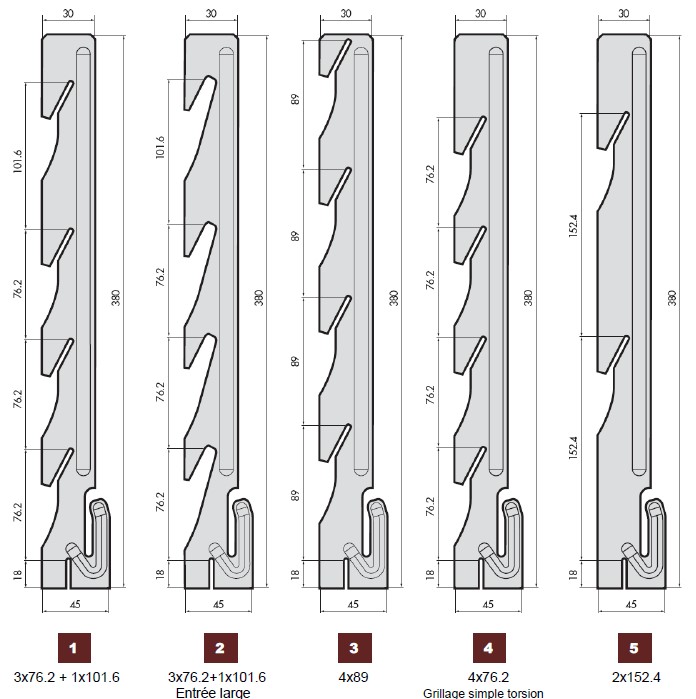 30
101.6
76.2
76.2
76.2
18
380
45
1
3x76.2 + 1x101.6

30
101.6
76.2
76.2
76.2
18
380
45
2
3x76.2+1x101.6
Entrée large

30
89
89
89
89
18
380
45
3
4x89

30
76.2
76.2
76.2
76.2
18
380
45
4
4x76.2
Grillage simple torsion

30
152.4
152.4
18
380
45
5
2x152.4